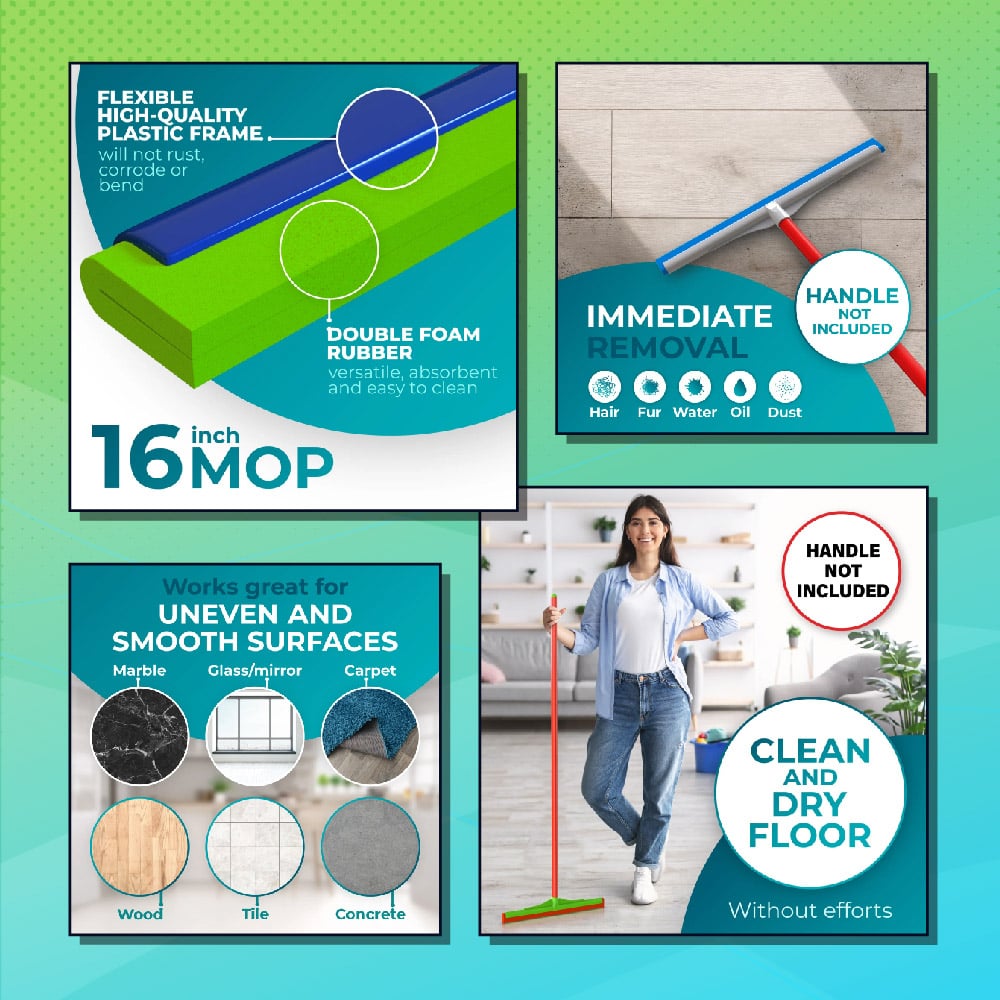 FLEXIBLE HIGH-QUALITY PLASTIC FRAME
will not rust, corrode or bend

DOUBLE FOAM RUBBER
versatile, absorbent and easy to clean

16 inch MOP

IMMEDIATE REMOVAL

HANDLE NOT INCLUDED

Hair Fur Water Oil Dust

Works great for
UNEVEN AND SMOOTH SURFACES

Marble Glass/mirror Carpet

Wood Tile Concrete

HANDLE NOT INCLUDED

CLEAN AND DRY FLOOR

Without efforts